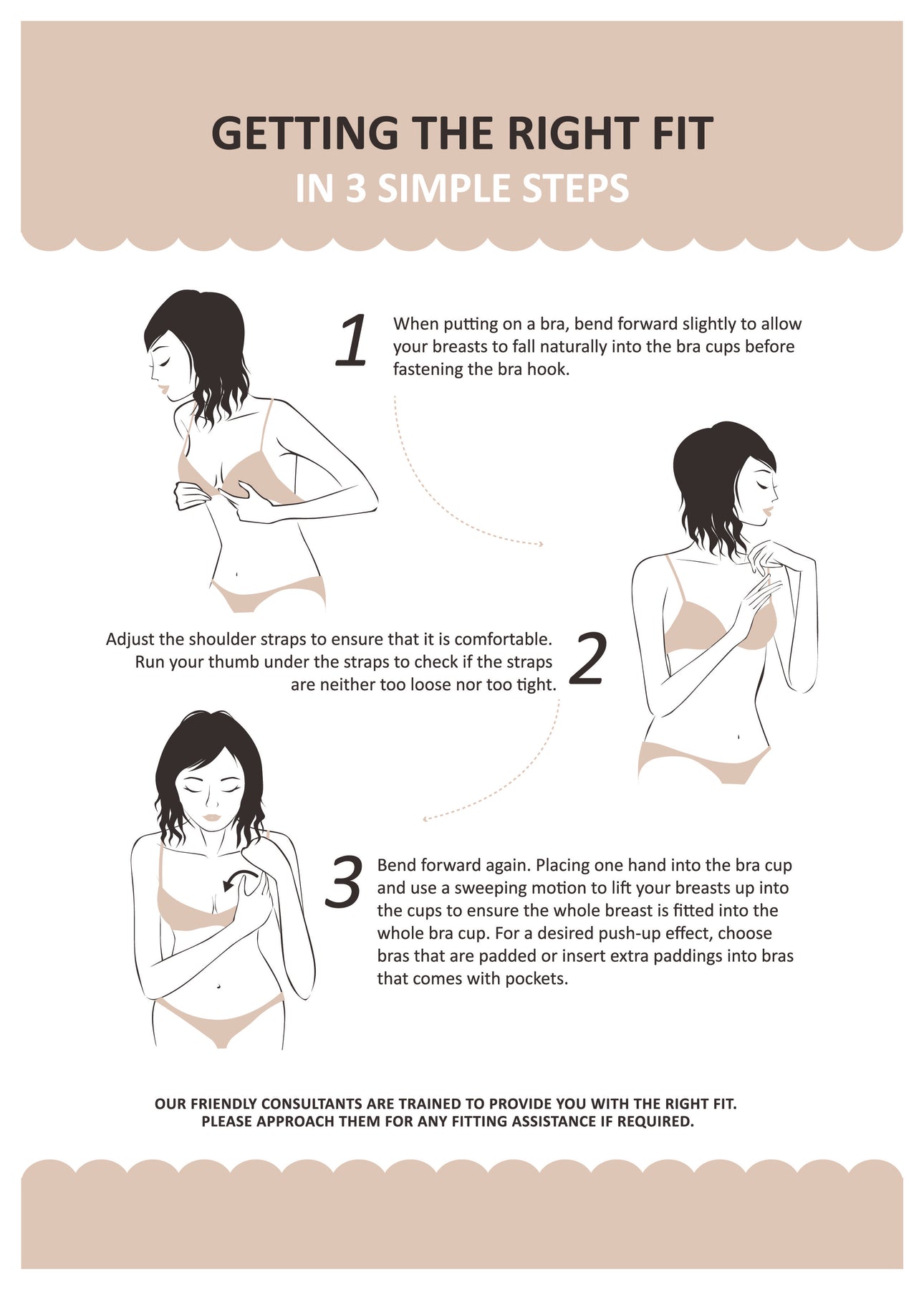 GETTING THE RIGHT FIT
IN 3 SIMPLE STEPS

1 When putting on a bra, bend forward slightly to allow your breasts to fall naturally into the bra cups before fastening the bra hook.

Adjust the shoulder straps to ensure that it is comfortable. Run your thumb under the straps to check if the straps are neither too loose nor too tight. 2

3 Bend forward again. Placing one hand into the bra cup and use a sweeping motion to lift your breasts up into the cups to ensure the whole breast is fitted into the whole bra cup. For a desired push-up effect, choose bras that are padded or insert extra paddings into bras that comes with pockets.

OUR FRIENDLY CONSULTANTS ARE TRAINED TO PROVIDE YOU WITH THE RIGHT FIT.
PLEASE APPROACH THEM FOR ANY FITTING ASSISTANCE IF REQUIRED.