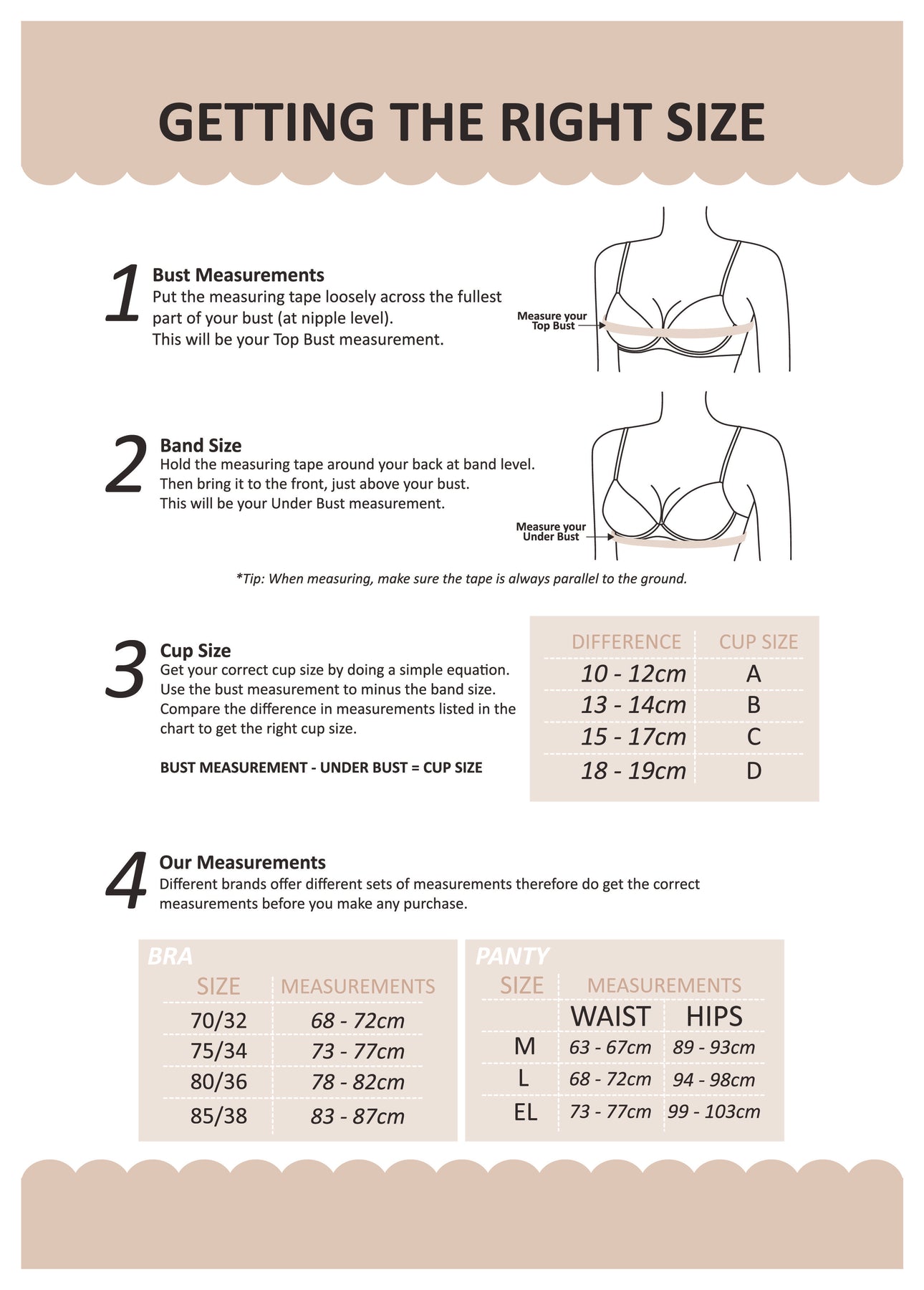 GETTING THE RIGHT SIZE

1 Bust Measurements
Put the measuring tape loosely across the fullest part of your bust (at nipple level).
This will be your Top Bust measurement.

Measure your Top Bust

2 Band Size
Hold the measuring tape around your back at band level.
Then bring it to the front, just above your bust.
This will be your Under Bust measurement.

Measure your Under Bust

*Tip: When measuring, make sure the tape is always parallel to the ground.

3 Cup Size
Get your correct cup size by doing a simple equation.
Use the bust measurement to minus the band size.
Compare the difference in measurements listed in the chart to get the right cup size.

BUST MEASUREMENT - UNDER BUST = CUP SIZE

| DIFFERENCE | CUP SIZE |
|---|---|
| 10 - 12cm | A |
| 13 - 14cm | B |
| 15 - 17cm | C |
| 18 - 19cm | D |

4 Our Measurements
Different brands offer different sets of measurements therefore do get the correct measurements before you make any purchase.

BRA

| SIZE | MEASUREMENTS |
|---|---|
| 70/32 | 68 - 72cm |
| 75/34 | 73 - 77cm |
| 80/36 | 78 - 82cm |
| 85/38 | 83 - 87cm |

PANTY

| SIZE | MEASUREMENTS | |
|---|---|---|
| | WAIST | HIPS |
| M | 63 - 67cm | 89 - 93cm |
| L | 68 - 72cm | 94 - 98cm |
| EL | 73 - 77cm | 99 - 103cm |